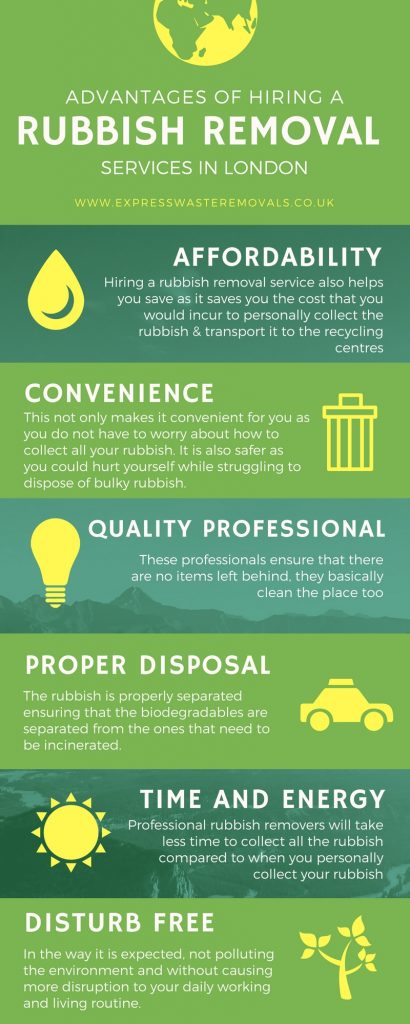 ADVANTAGES OF HIRING A
RUBBISH REMOVAL
SERVICES IN LONDON

WWW.EXPRESSWASTEREMOVALS.CO.UK

AFFORDABILITY

Hiring a rubbish removal service also helps you save as it saves you the cost that you would incur to personally collect the rubbish & transport it to the recycling centres

CONVENIENCE

This not only makes it convenient for you as you do not have to worry about how to collect all your rubbish. It is also safer as you could hurt yourself while struggling to dispose of bulky rubbish.

QUALITY PROFESSIONAL

These professionals ensure that there are no items left behind, they basically clean the place too

PROPER DISPOSAL

The rubbish is properly separated ensuring that the biodegradables are separated from the ones that need to be incinerated.

TIME AND ENERGY

Professional rubbish removers will take less time to collect all the rubbish compared to when you personally collect your rubbish

DISTURB FREE

In the way it is expected, not polluting the environment and without causing more disruption to your daily working and living routine.